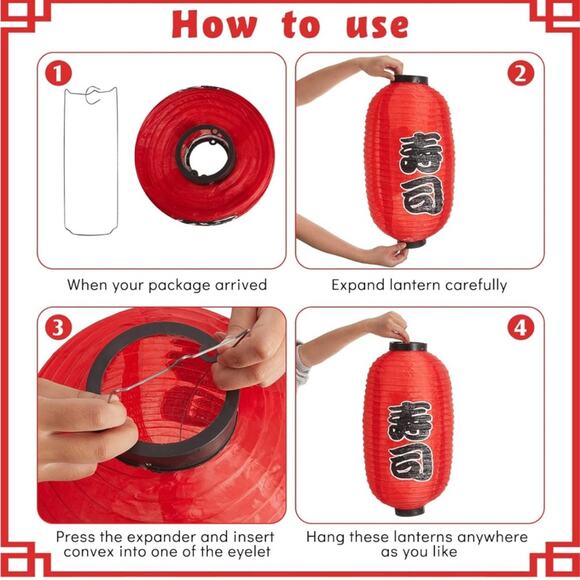 How to use

1

When your package arrived

2

寿司

Expand lantern carefully

3

Press the expander and insert convex into one of the eyelet

4

寿司

Hang these lanterns anywhere as you like